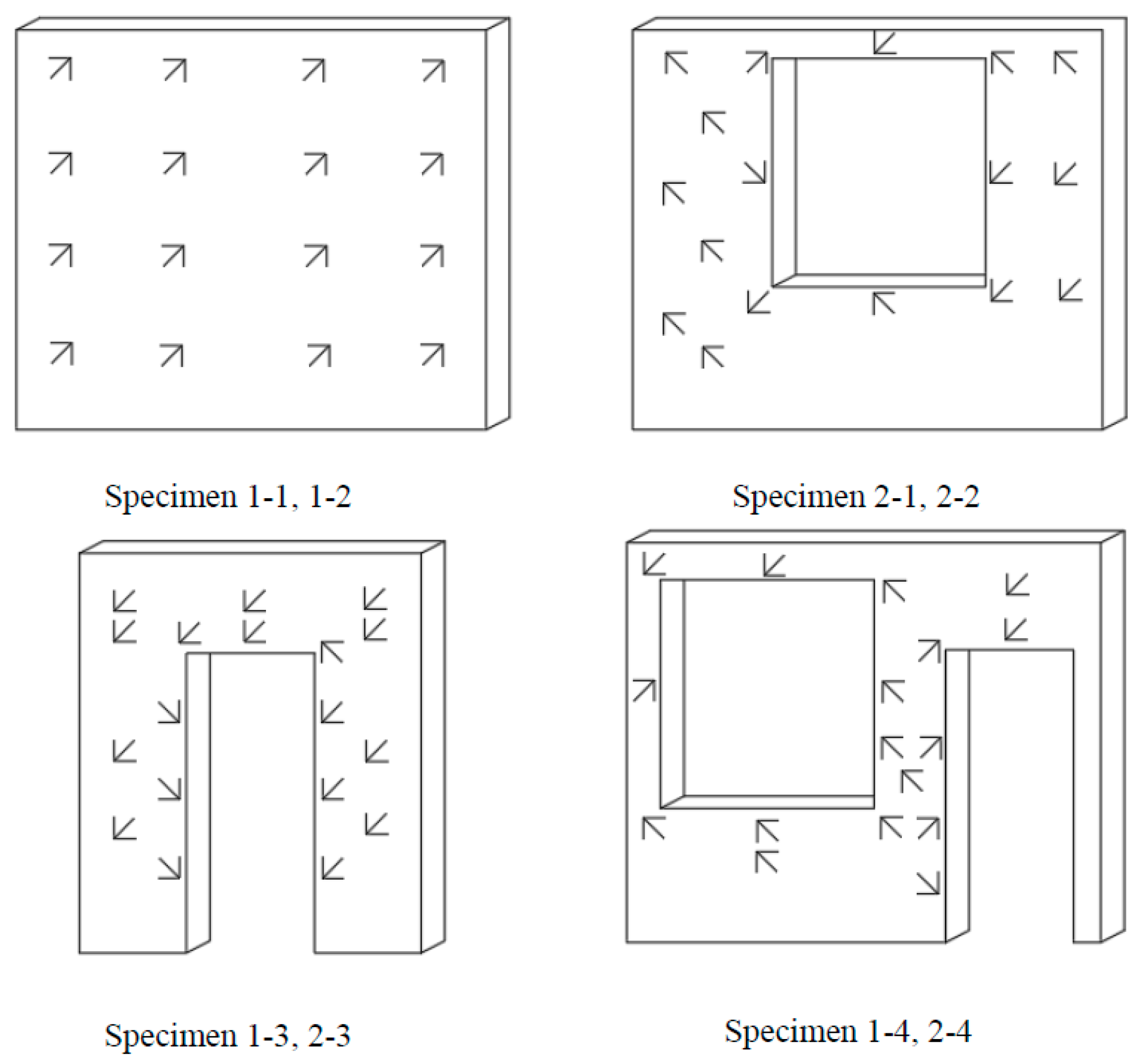 Specimen 1-1, 1-2

Specimen 2-1, 2-2

Specimen 1-3, 2-3

Specimen 1-4, 2-4