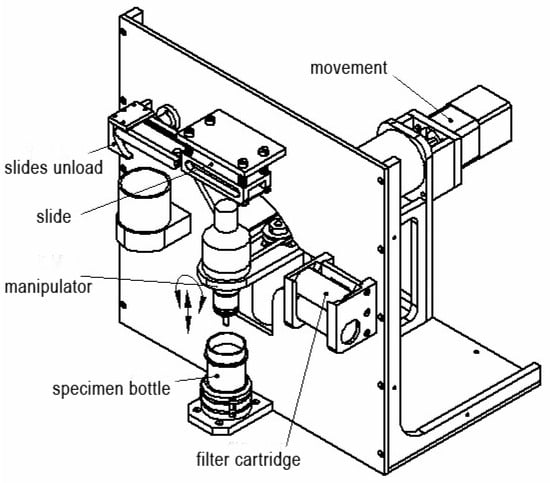 movement

slides unload

slide

manipulator

specimen bottle

filter cartridge