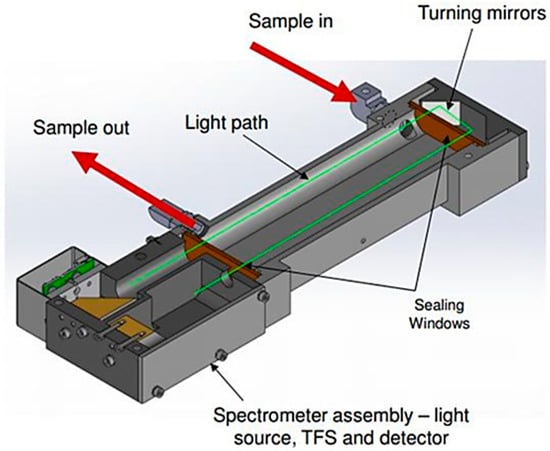 Sample in

Turning mirrors

Sample out

Light path

Sealing Windows

Spectrometer assembly – light source, TFS and detector