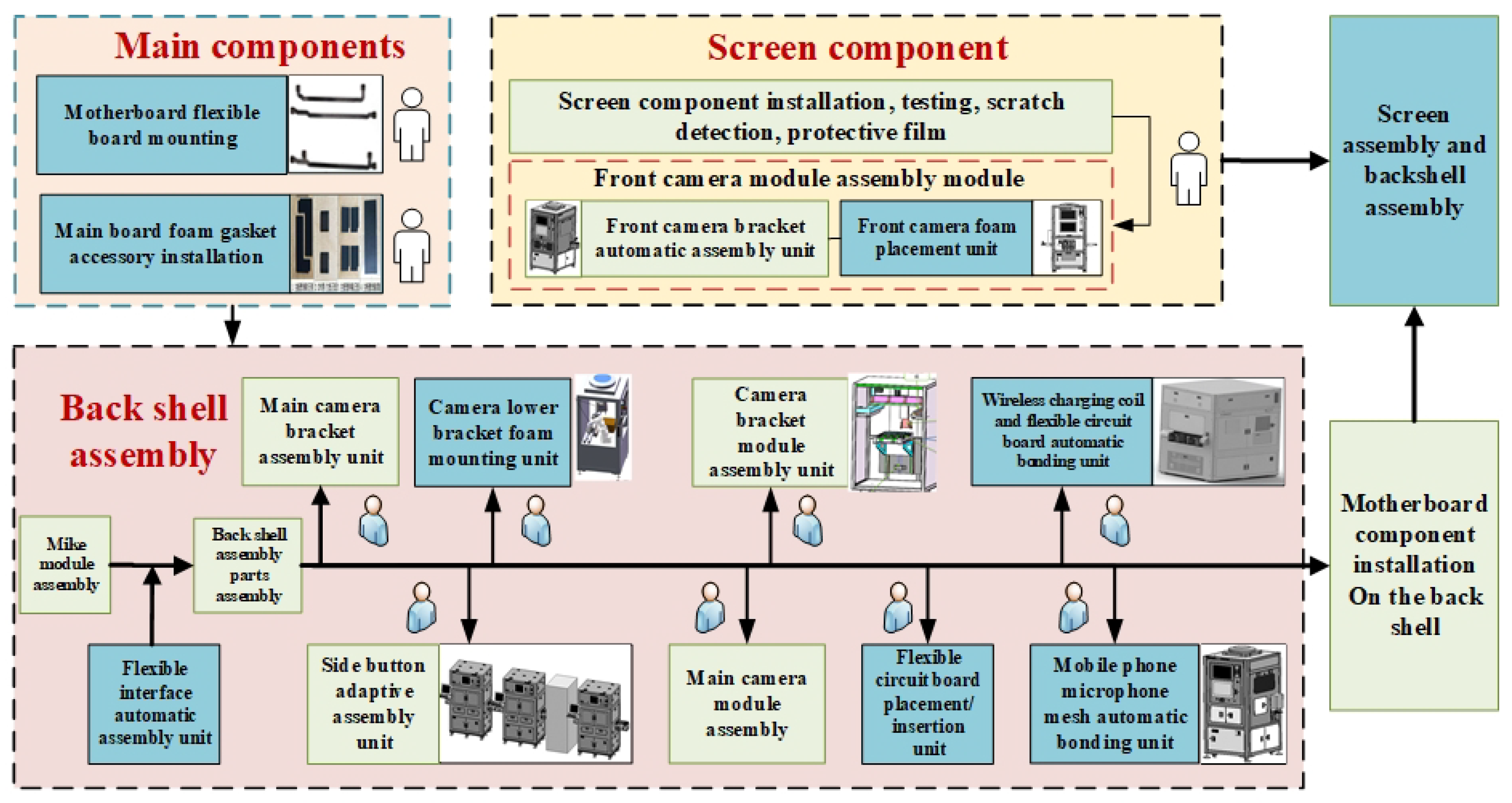 Main components

Motherboard flexible board mounting

Main board foam gasket accessory installation

Screen component

Screen component installation, testing, scratch detection, protective film

Front camera module assembly module

Front camera bracket automatic assembly unit

Front camera foam placement unit

Screen assembly and backshell assembly

Back shell assembly

Main camera bracket assembly unit

Camera lower bracket foam mounting unit

Camera bracket module assembly unit

Wireless charging coil and flexible circuit board automatic bonding unit

Mike module assembly

Back shell assembly parts assembly

Flexible interface automatic assembly unit

Side button adaptive assembly unit

Main camera module assembly

Flexible circuit board placement/ insertion unit

Mobile phone microphone mesh automatic bonding unit

Motherboard component installation On the back shell