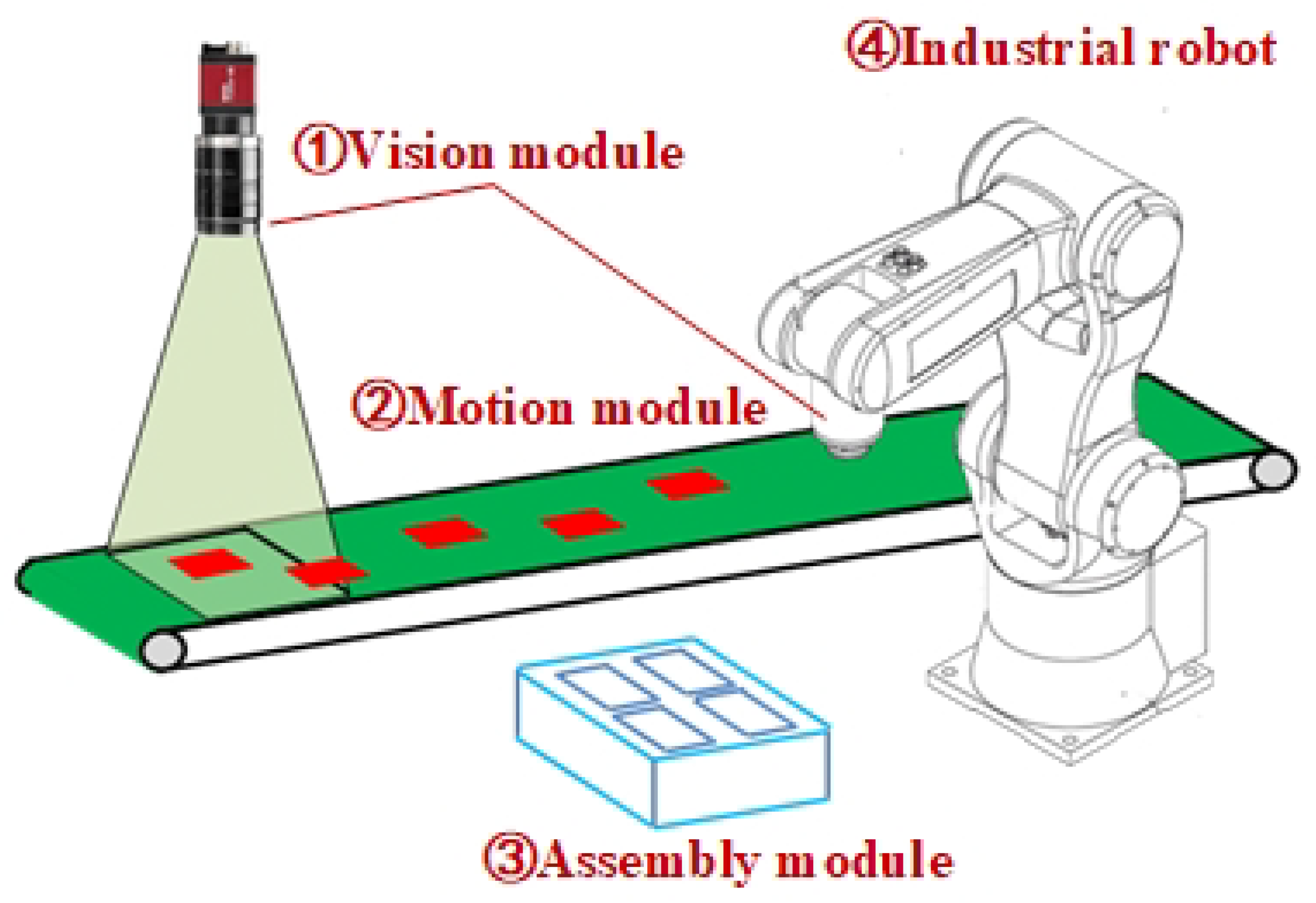 ④Industrial robot

①Vision module

②Motion module

③Assembly module