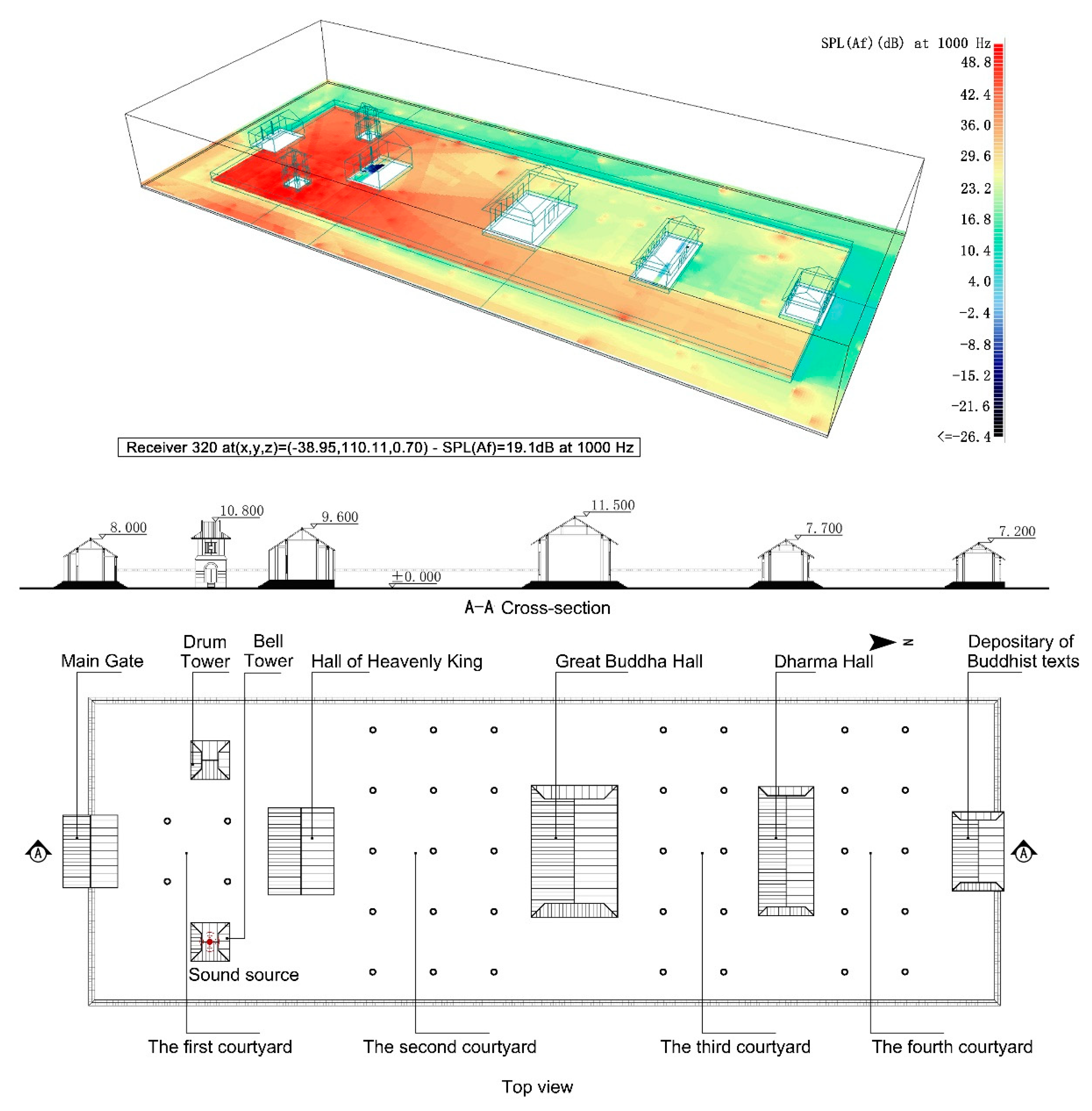 SPL(Af)(dB) at 1000 Hz
48.8
42.4
36.0
29.6
23.2
16.8
10.4
4.0
-2.4
-8.8
-15.2
-21.6
<=-26.4

Receiver 320 at(x,y,z)=(-38.95,110.11,0.70) - SPL(Af)=19.1dB at 1000 Hz

8.000
10.800
9.600
11.500
7.700
7.200
±0.000

A-A Cross-section

N

Main Gate
Drum Tower
Bell Tower
Hall of Heavenly King
Great Buddha Hall
Dharma Hall
Depositary of Buddhist texts

A
A

Sound source

The first courtyard
The second courtyard
The third courtyard
The fourth courtyard

Top view