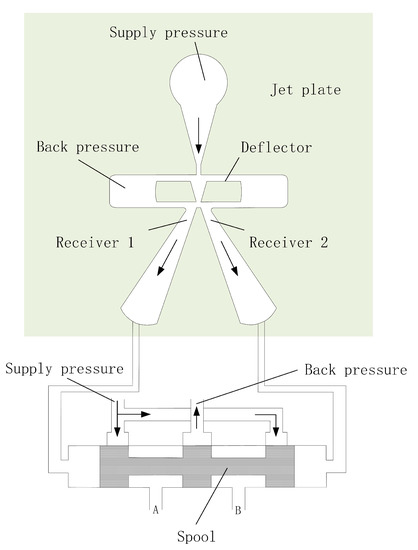 Supply pressure

Jet plate

Back pressure

Deflector

Receiver 1

Receiver 2

Supply pressure

Back pressure

A

B

Spool