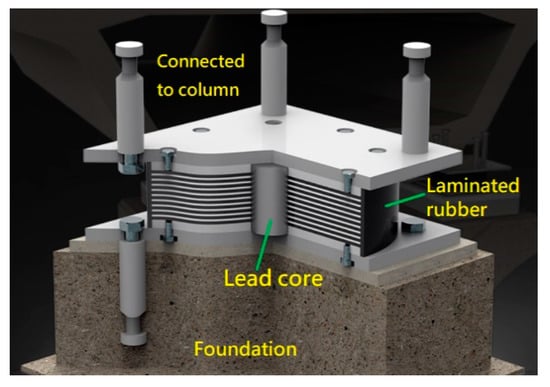 Connected to column

Laminated rubber

Lead core

Foundation