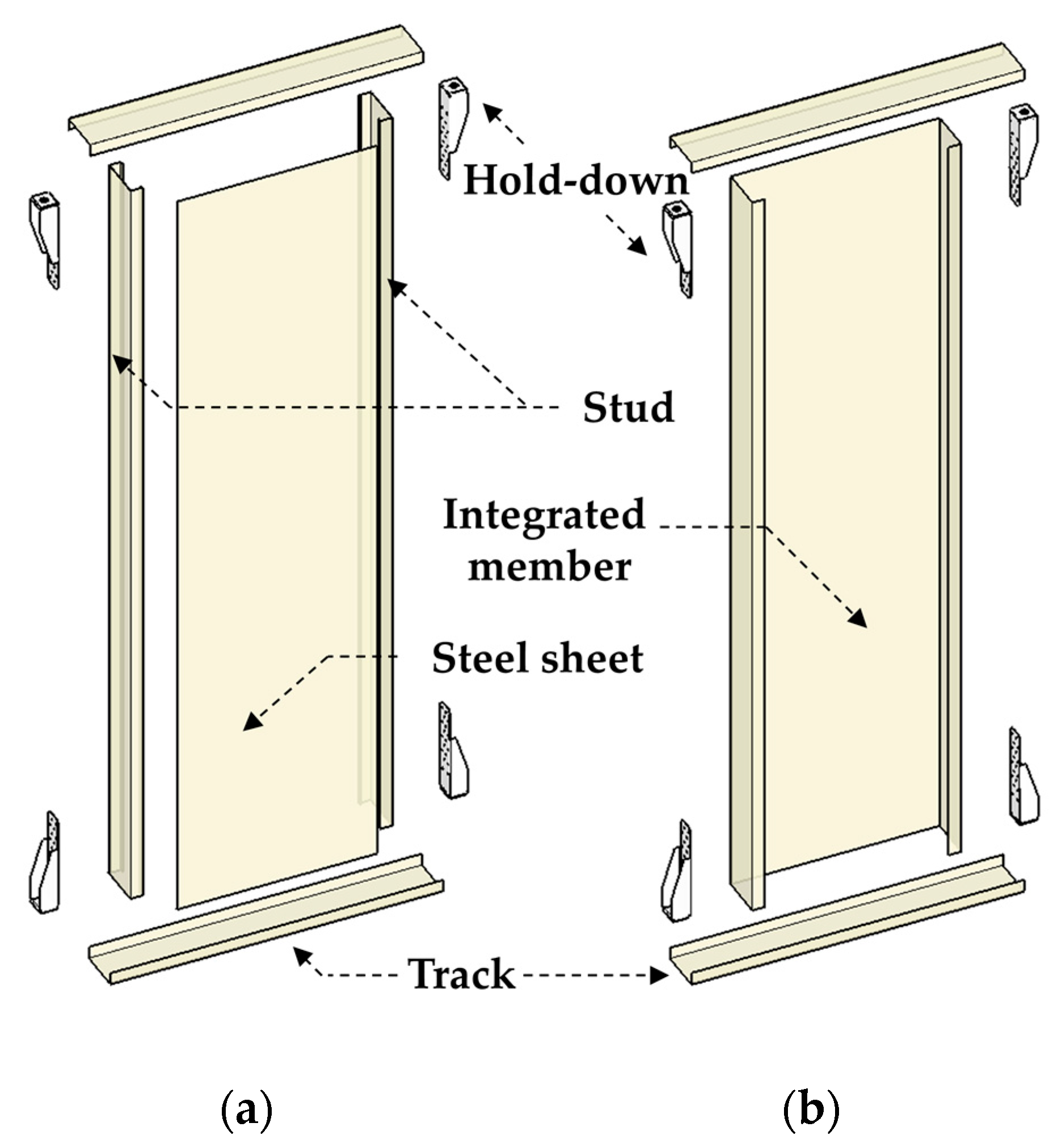 Hold-down

Stud

Integrated member

Steel sheet

Track

(a)

(b)