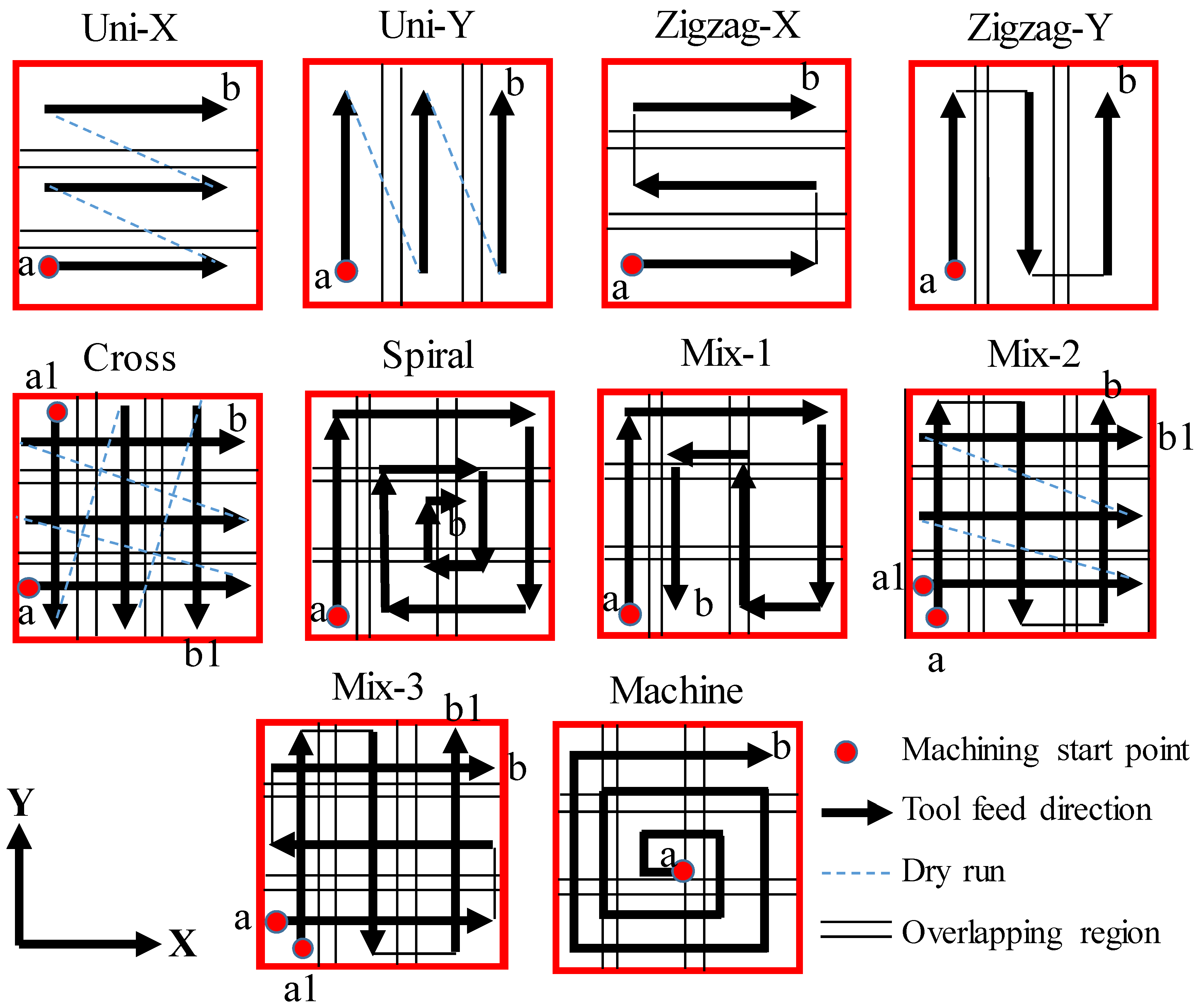 Uni-X
b
a

Uni-Y
b
a

Zigzag-X
b
a

Zigzag-Y
b
a

Cross
a1
b
a
b1

Spiral
b
a

Mix-1
a
b

Mix-2
b
b1
a1
a

Mix-3
b1
b
a
a1

Machine
b
a

Y
X

Machining start point
Tool feed direction
Dry run
Overlapping region