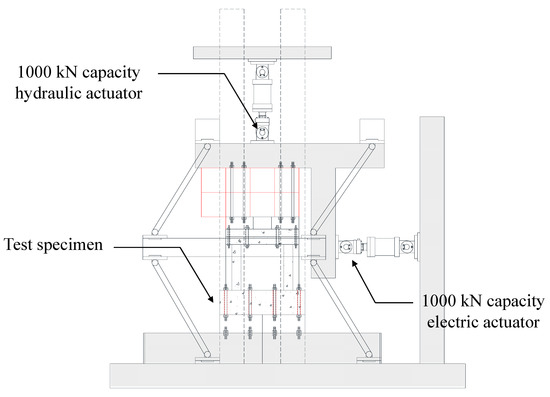 1000 kN capacity hydraulic actuator

Test specimen

1000 kN capacity electric actuator