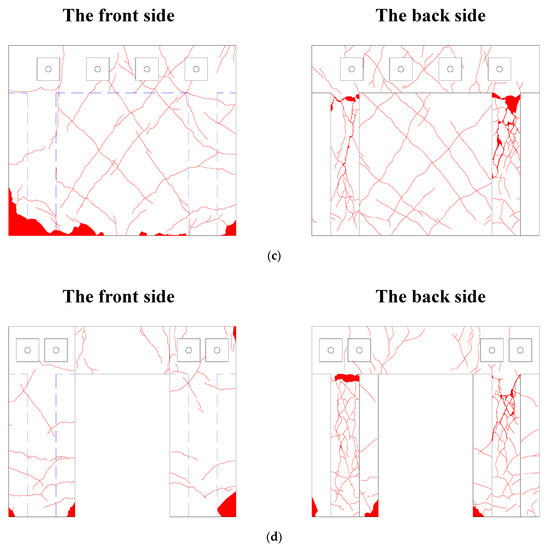 The front side

The back side

(c)

The front side

The back side

(d)