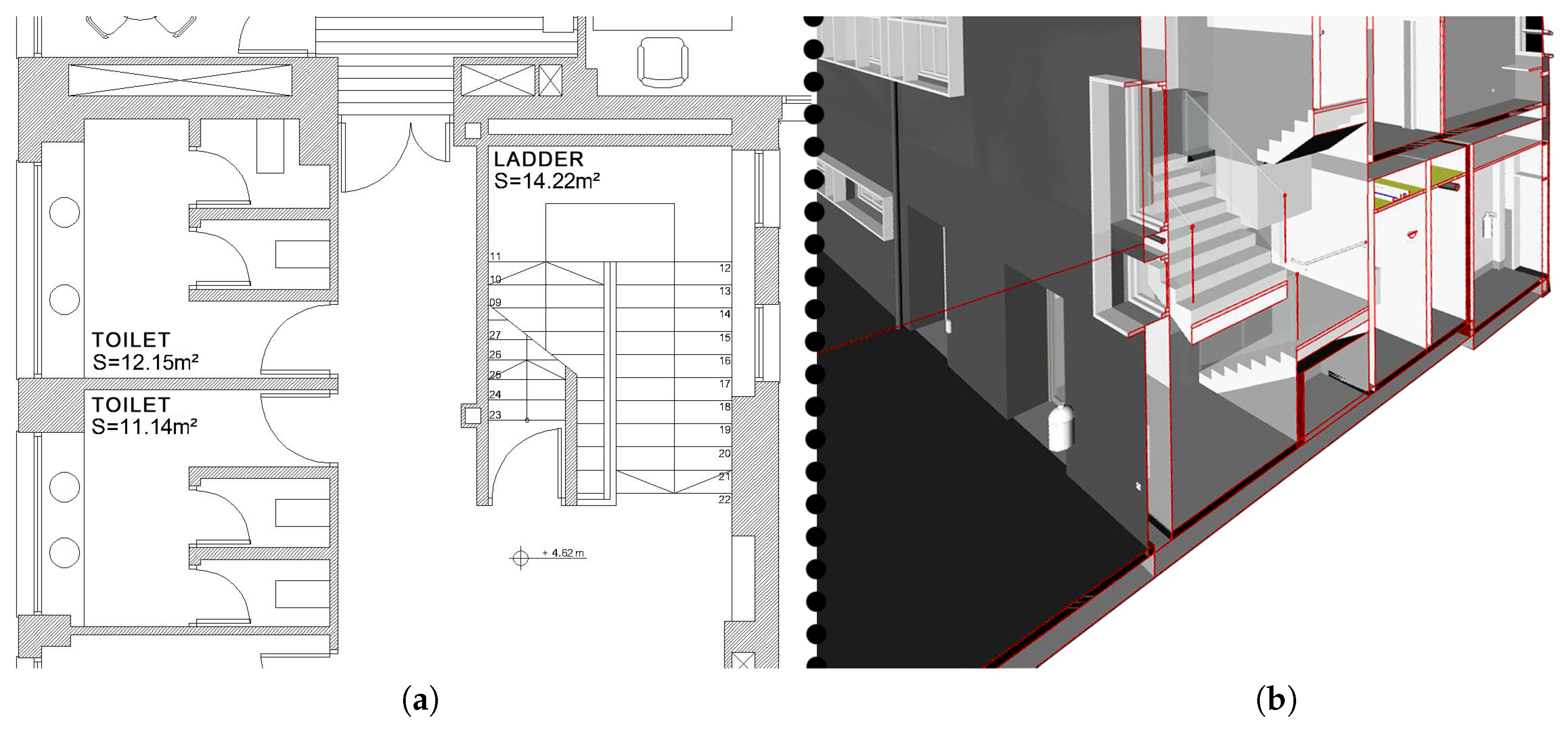 LADDER
S=14.22m²

11
10
09
27
26
25
24
23

12
13
14
15
16
17
18
19
20
21
22

TOILET
S=12.15m²

TOILET
S=11.14m²

+ 4.62 m

(a)

(b)