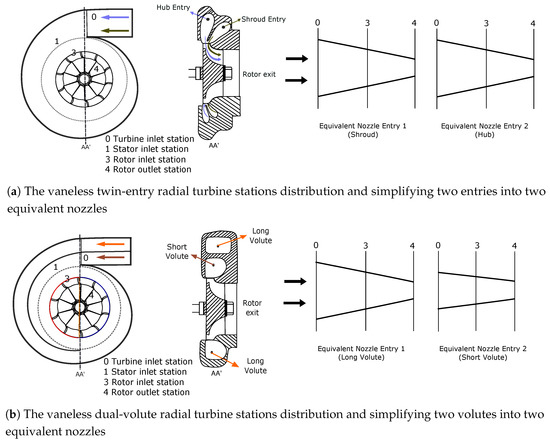 0
1
3
4
AA'
0 Turbine inlet station
1 Stator inlet station
3 Rotor inlet station
4 Rotor outlet station

Hub Entry
Shroud Entry
Rotor exit
AA'

0 3 4
Equivalent Nozzle Entry 1 (Shroud)

0 3 4
Equivalent Nozzle Entry 2 (Hub)

(a) The vaneless twin-entry radial turbine stations distribution and simplifying two entries into two equivalent nozzles

0
1
3
4
AA'
0 Turbine inlet station
1 Stator inlet station
3 Rotor inlet station
4 Rotor outlet station

Short Volute
Long Volute
Rotor exit
Long Volute
AA'

0 3 4
Equivalent Nozzle Entry 1 (Long Volute)

0 3 4
Equivalent Nozzle Entry 2 (Short Volute)

(b) The vaneless dual-volute radial turbine stations distribution and simplifying two volutes into two equivalent nozzles