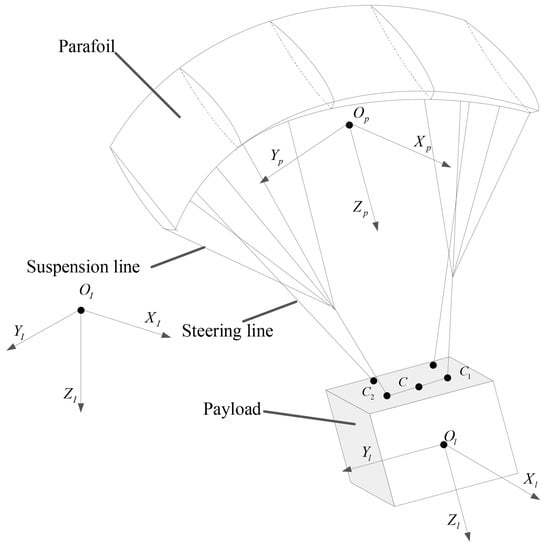 Parafoil

$O_p$

$Y_p$

$X_p$

$Z_p$

Suspension line

$O_I$

$Y_I$

$X_I$

Steering line

$Z_I$

$C_2$

$C$

$C_1$

Payload

$O_l$

$Y_l$

$X_l$

$Z_l$