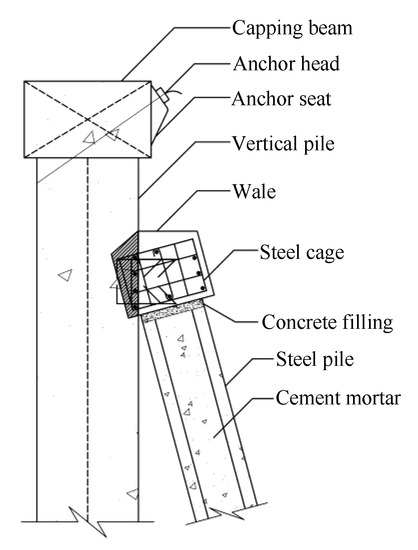 Capping beam
Anchor head
Anchor seat
Vertical pile
Wale
Steel cage
Concrete filling
Steel pile
Cement mortar