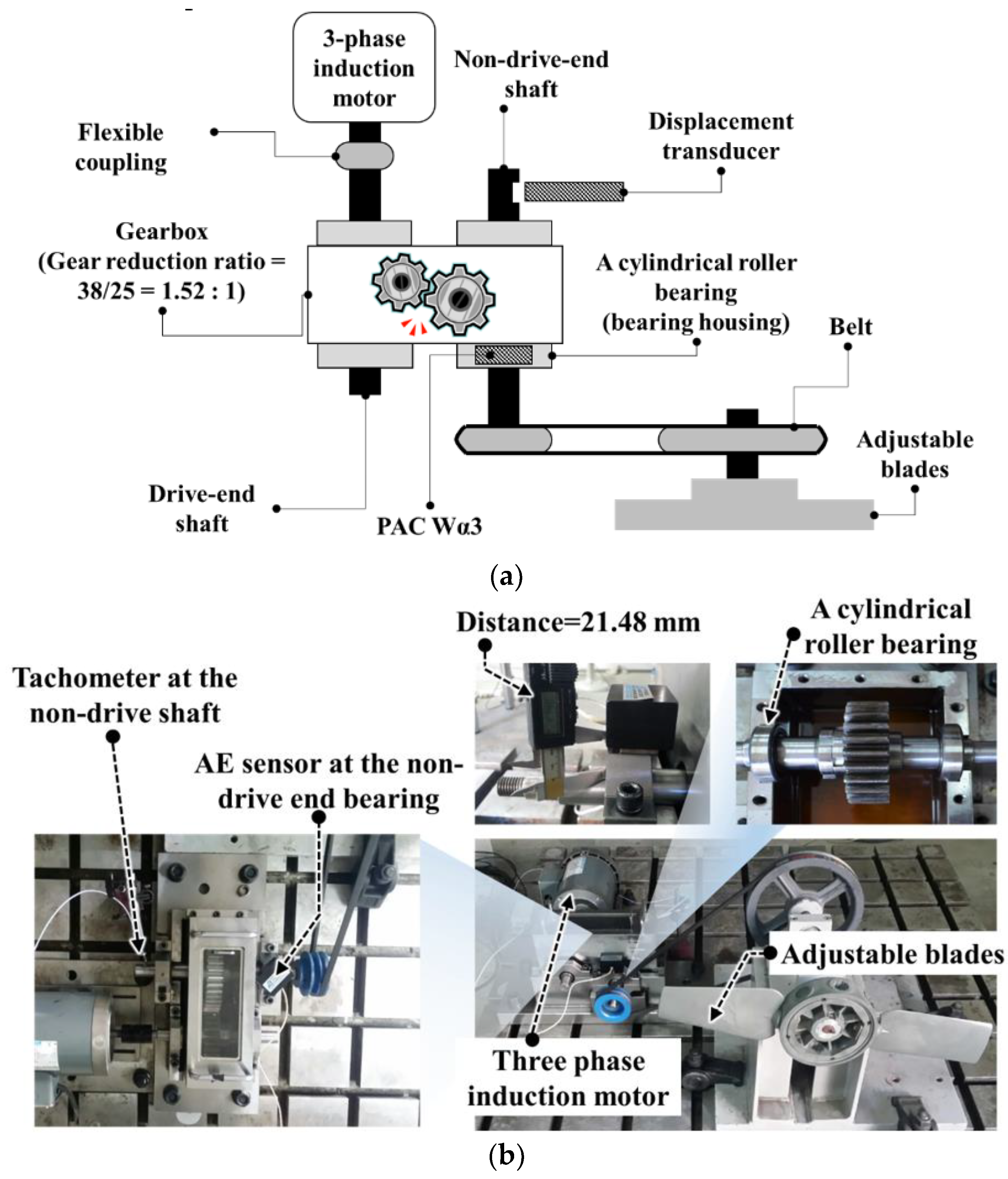 3-phase induction motor

Non-drive-end shaft

Flexible coupling

Displacement transducer

Gearbox (Gear reduction ratio = 38/25 = 1.52 : 1)

A cylindrical roller bearing (bearing housing)

Belt

Adjustable blades

Drive-end shaft

PAC Wα3

(a)

Distance=21.48 mm

A cylindrical roller bearing

Tachometer at the non-drive shaft

AE sensor at the non-drive end bearing

Adjustable blades

Three phase induction motor

(b)