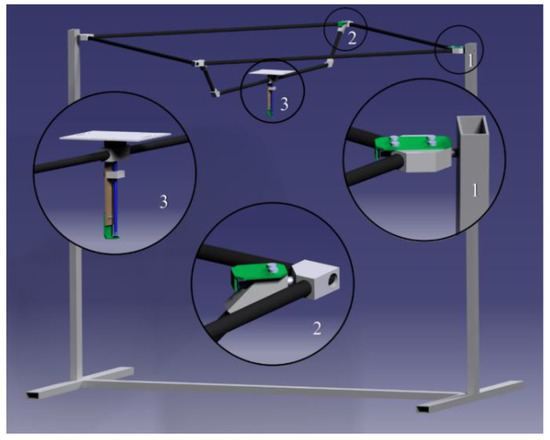 2
1
3
3
1
2