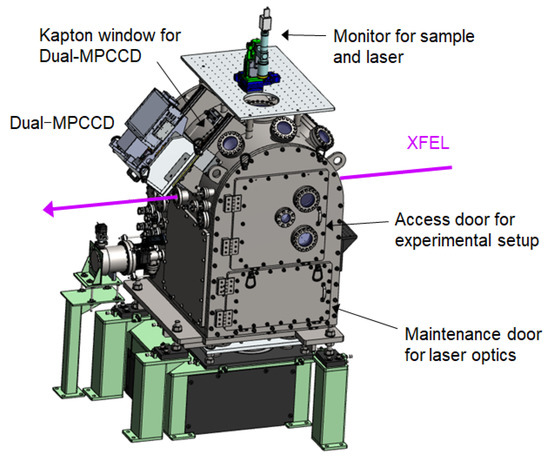 Kapton window for Dual-MPCCD

Monitor for sample and laser

Dual-MPCCD

XFEL

Access door for experimental setup

Maintenance door for laser optics