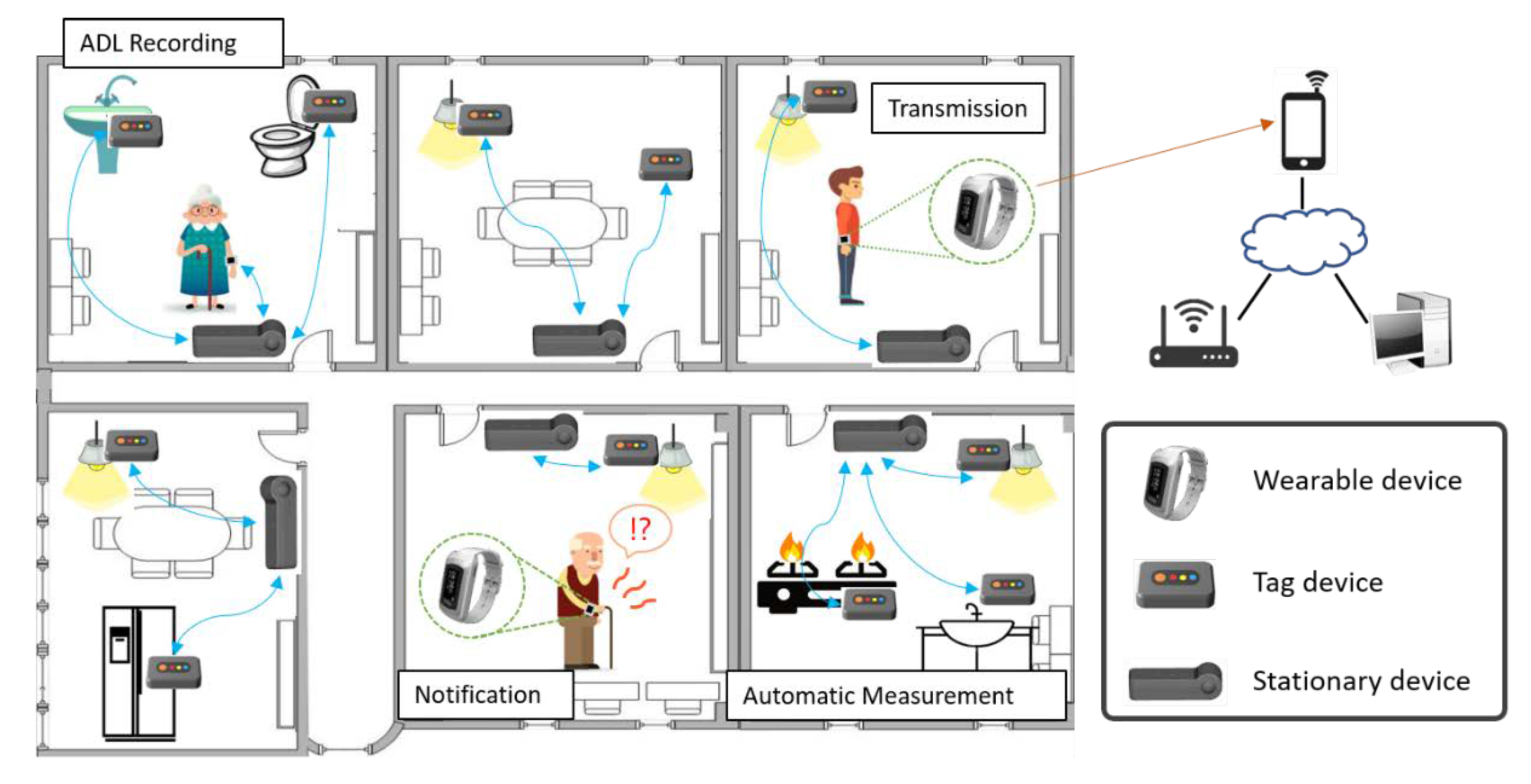 ADL Recording

Transmission

!?

Notification

Automatic Measurement

Wearable device

Tag device

Stationary device