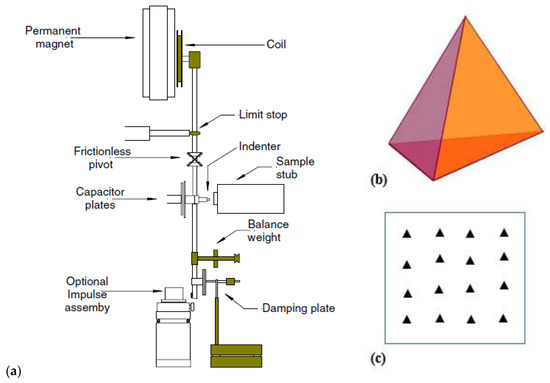 Permanent magnet

Coil

Limit stop

Frictionless pivot

Indenter

Sample stub

Capacitor plates

Balance weight

Optional Impulse assemby

Damping plate

(a)

(b)

(c)