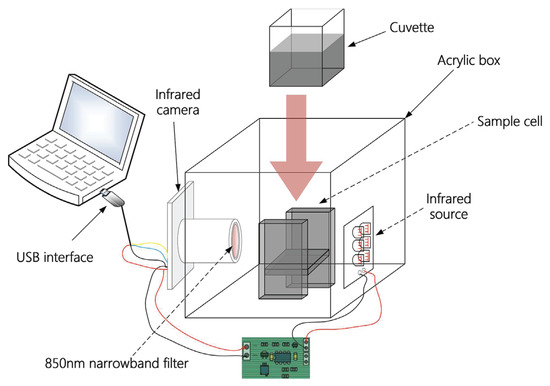 Cuvette

Acrylic box

Infrared camera

Sample cell

Infrared source

USB interface

850nm narrowband filter