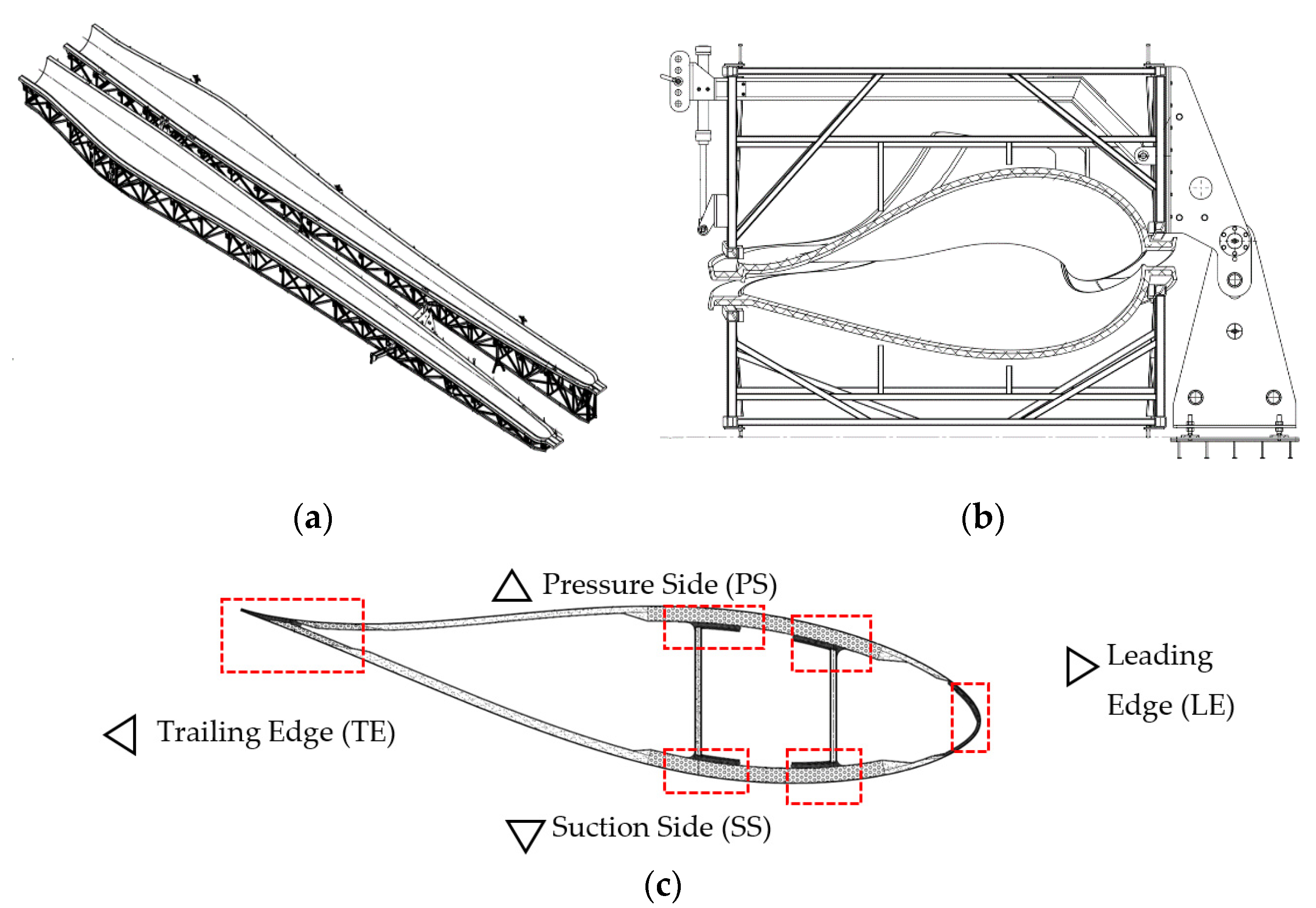 (a)

(b)

Pressure Side (PS)

Leading Edge (LE)

Trailing Edge (TE)

Suction Side (SS)

(c)