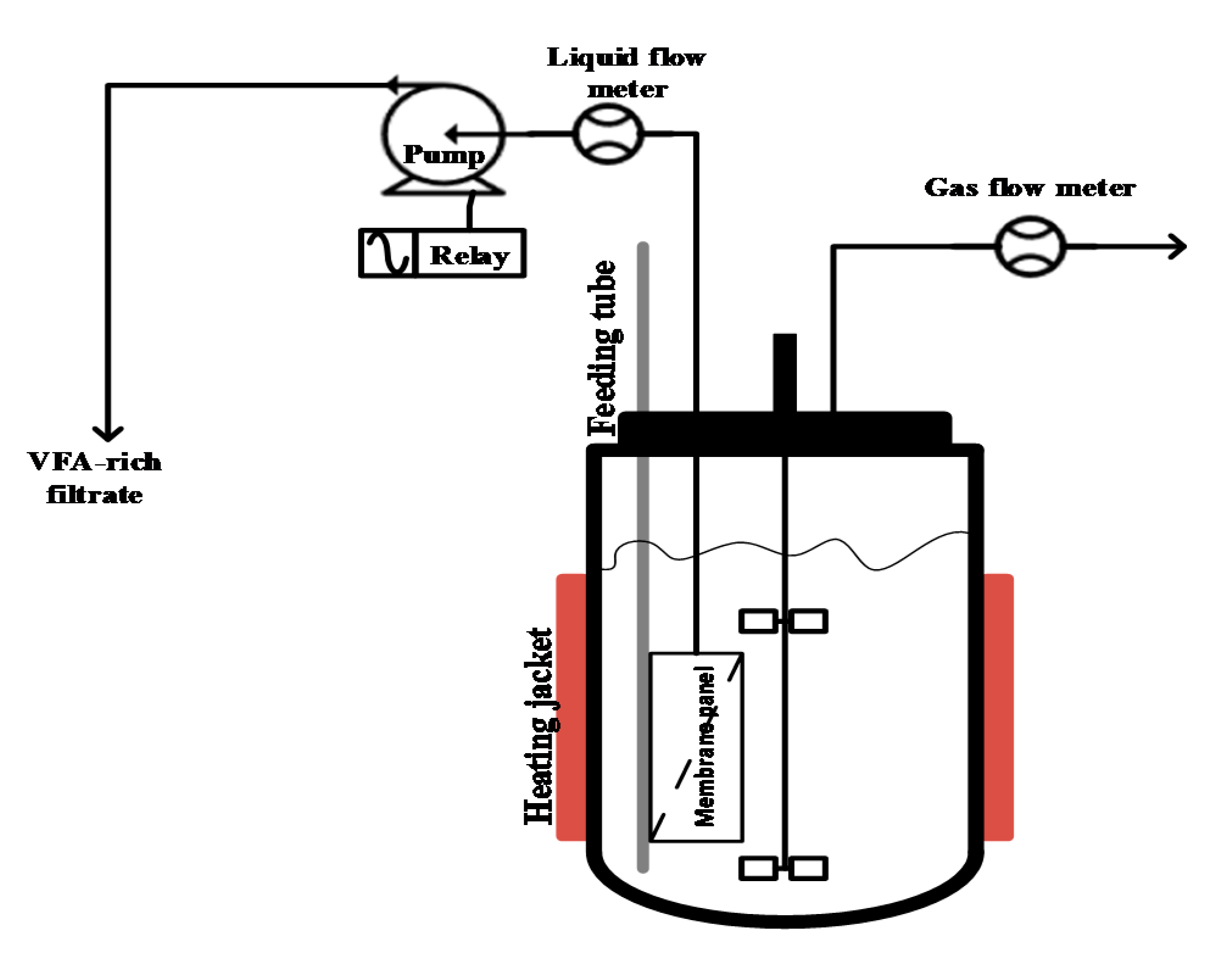 Liquid flow meter

Pump

Relay

Gas flow meter

Feeding tube

VFA-rich filtrate

Heating jacket

Membrane panel