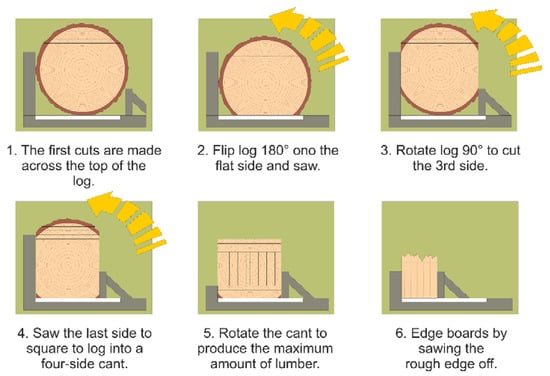 1. The first cuts are made across the top of the log.

2. Flip log 180° ono the flat side and saw.

3. Rotate log 90° to cut the 3rd side.

4. Saw the last side to square to log into a four-side cant.

5. Rotate the cant to produce the maximum amount of lumber.

6. Edge boards by sawing the rough edge off.