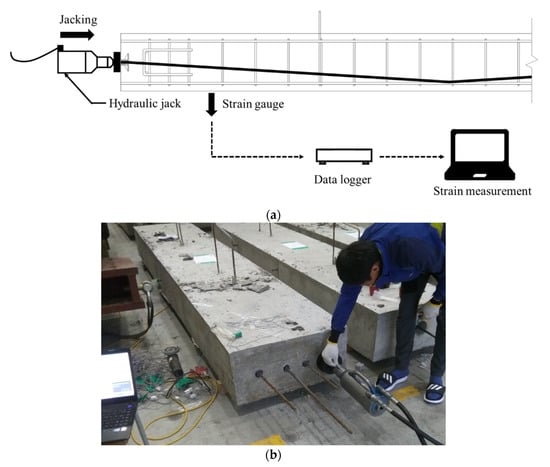 Jacking

Hydraulic jack

Strain gauge

Data logger

Strain measurement

(a)

(b)