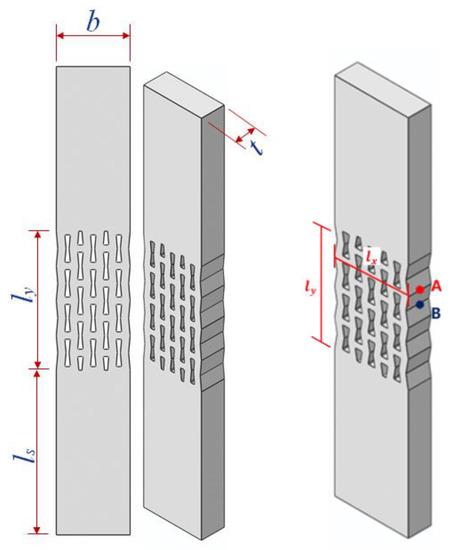 $b$

$t$

$l_y$

$l_s$

$l_x$

$l_y$

A

B