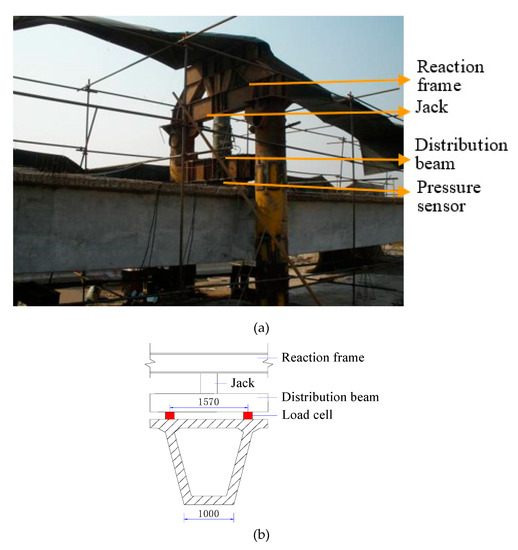 Reaction frame
Jack
Distribution beam
Pressure sensor

(a)

Reaction frame
Jack
Distribution beam
1570
Load cell
1000

(b)