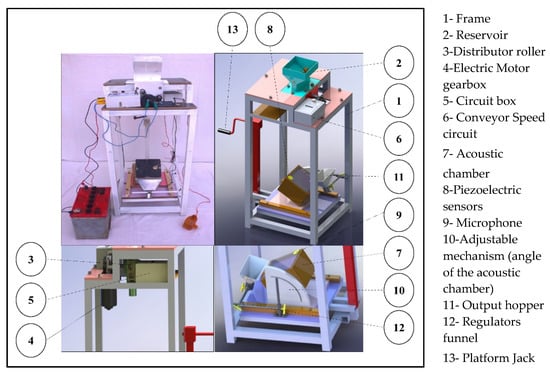 13
8
2
1
6
11
9
3
5
4
7
10
12

1- Frame
2- Reservoir
3-Distributor roller
4-Electric Motor gearbox
5- Circuit box
6- Conveyor Speed circuit
7- Acoustic chamber
8-Piezoelectric sensors
9- Microphone
10-Adjustable mechanism (angle of the acoustic chamber)
11- Output hopper
12- Regulators funnel
13- Platform Jack