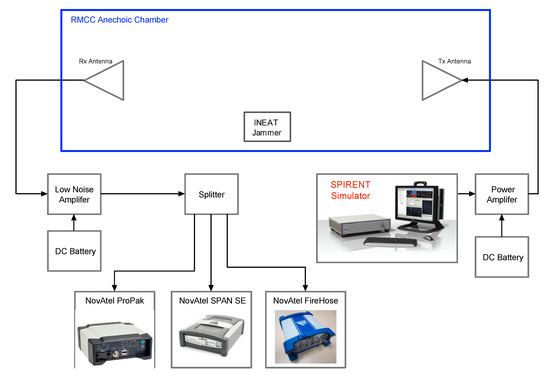 RMCC Anechoic Chamber

Rx Antenna

Tx Antenna

INEAT Jammer

Low Noise Amplifer

Splitter

SPIRENT Simulator

Power Amplifer

DC Battery

DC Battery

NovAtel ProPak

NovAtel SPAN SE

NovAtel FireHose