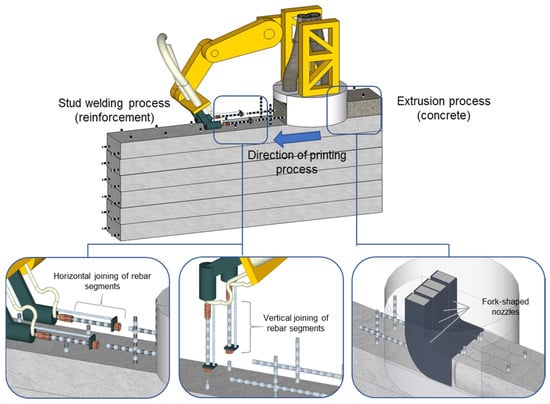 Stud welding process (reinforcement)

Extrusion process (concrete)

Direction of printing process

Horizontal joining of rebar segments

Vertical joining of rebar segments

Fork-shaped nozzles