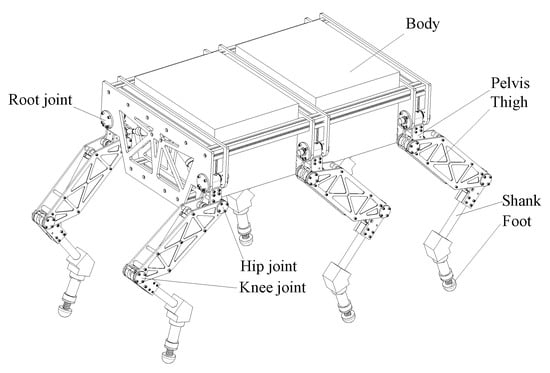 Body
Root joint
Pelvis
Thigh
Shank
Foot
Hip joint
Knee joint