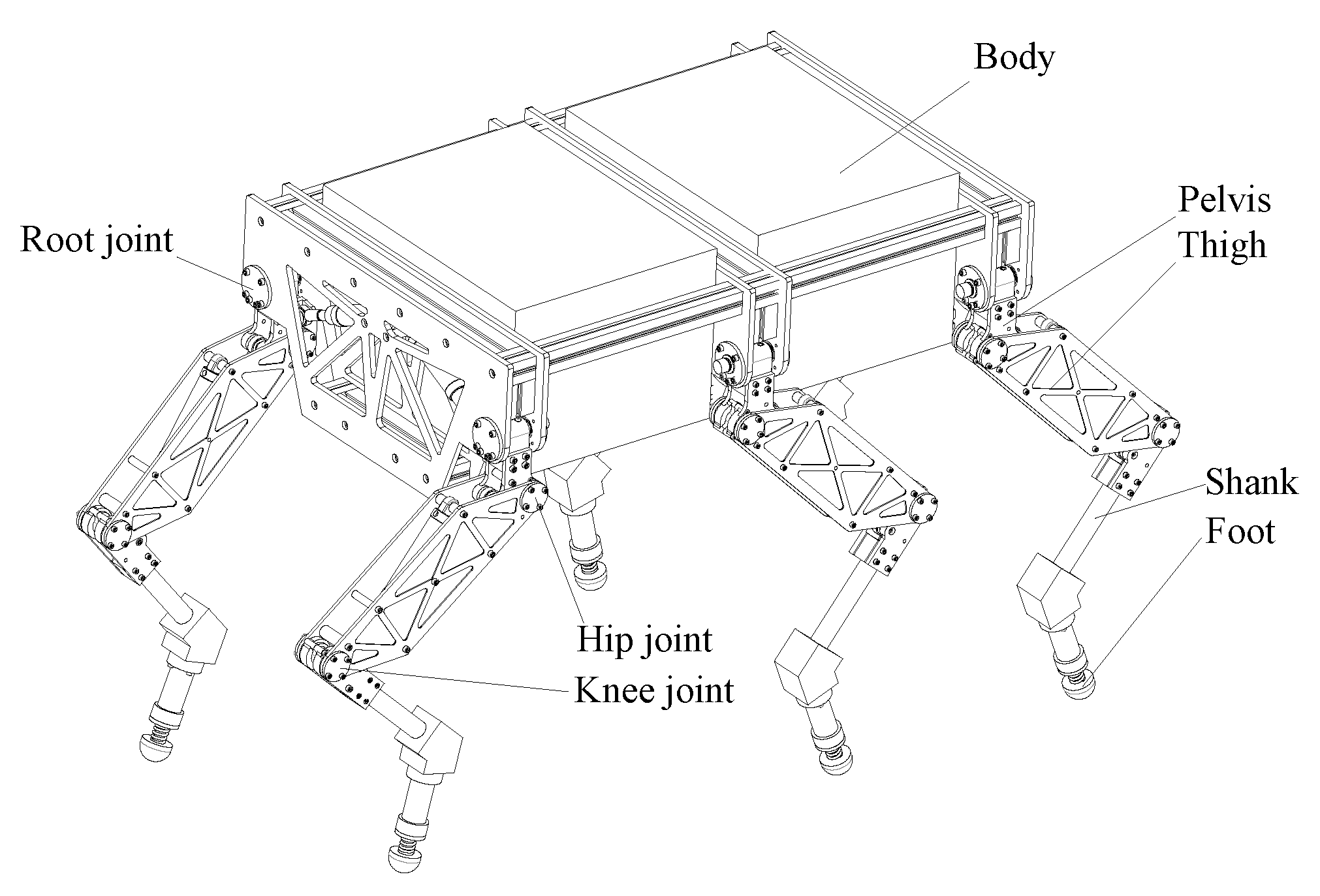 Body

Root joint

Pelvis
Thigh

Shank
Foot

Hip joint
Knee joint