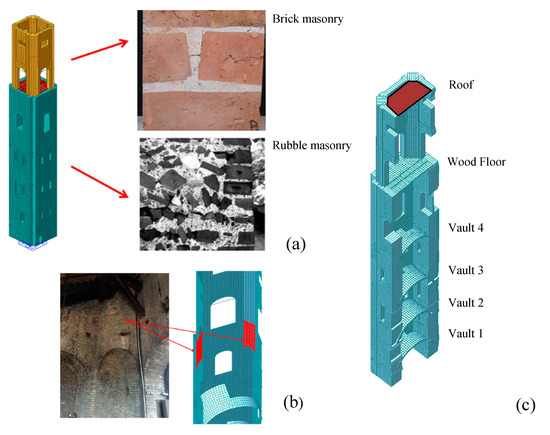 Brick masonry

Rubble masonry

(a)

(b)

Roof

Wood Floor

Vault 4

Vault 3

Vault 2

Vault 1

(c)