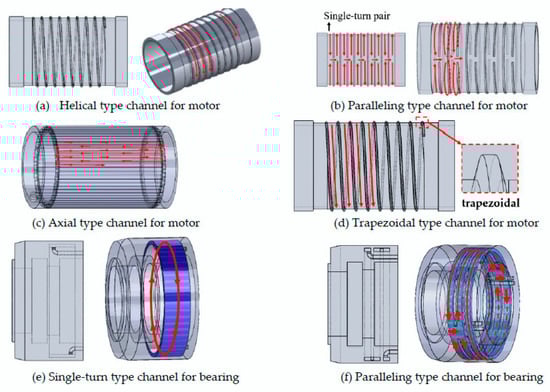 (a) Helical type channel for motor

Single-turn pair

(b) Paralleling type channel for motor

(c) Axial type channel for motor

trapezoidal

(d) Trapezoidal type channel for motor

(e) Single-turn type channel for bearing

(f) Paralleling type channel for bearing