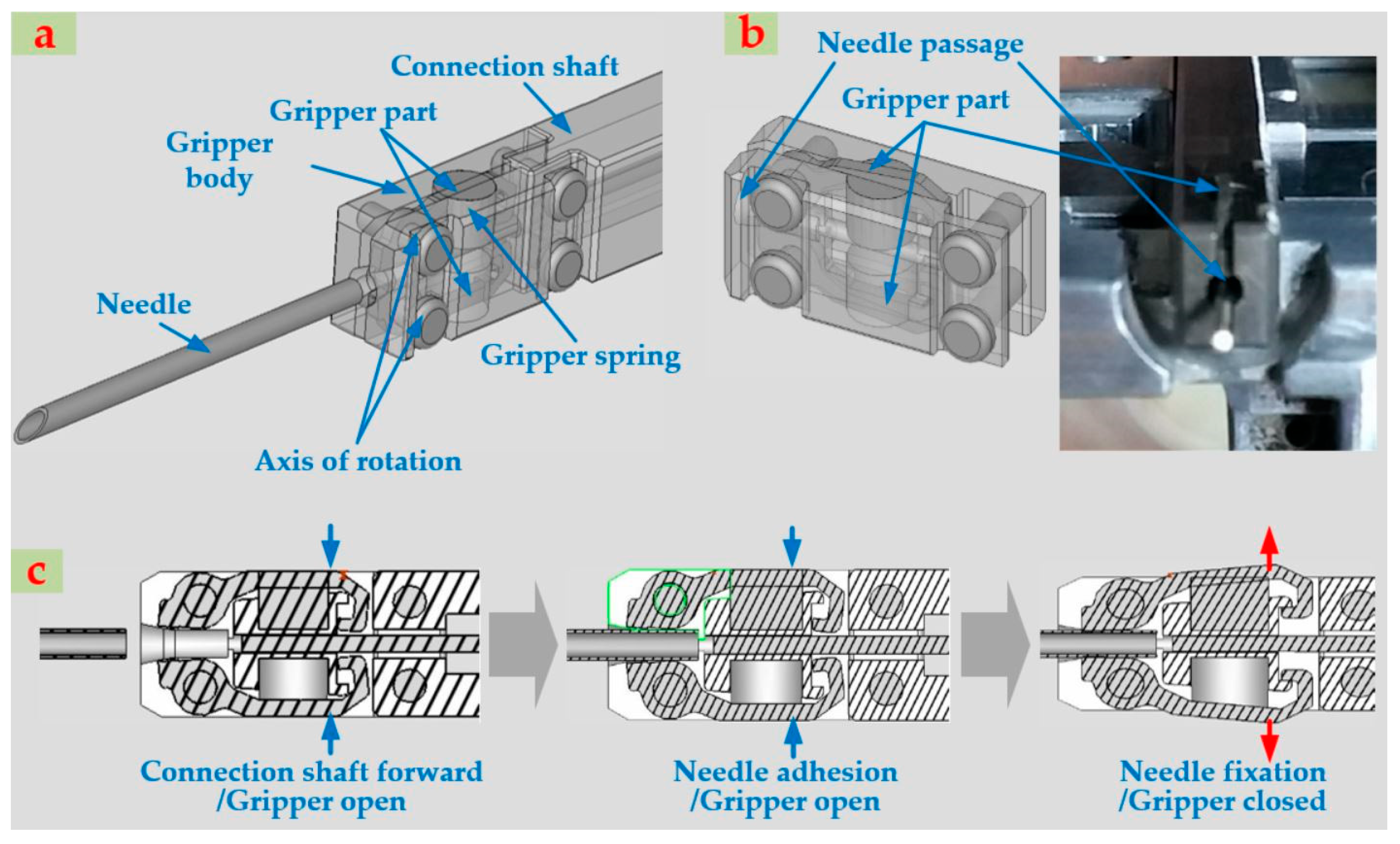 a

Connection shaft

Gripper part

Gripper body

Needle

Gripper spring

Axis of rotation

b

Needle passage

Gripper part

c

Connection shaft forward /Gripper open

Needle adhesion /Gripper open

Needle fixation /Gripper closed