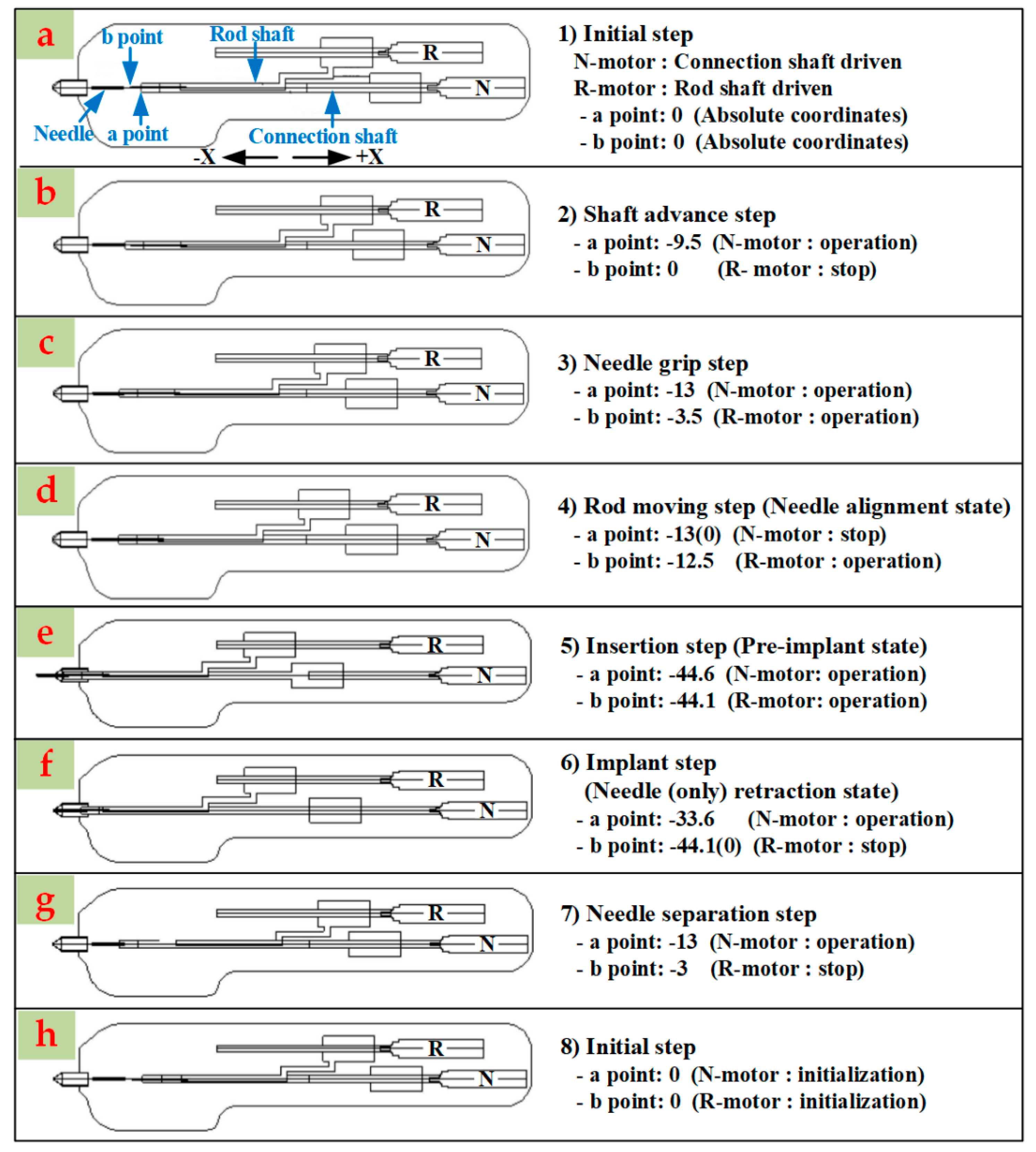 a

b point

Rod shaft

R

N

Needle

a point

Connection shaft

-X

+X

1) Initial step
N-motor : Connection shaft driven
R-motor : Rod shaft driven
- a point: 0 (Absolute coordinates)
- b point: 0 (Absolute coordinates)

b

R

N

2) Shaft advance step
- a point: -9.5 (N-motor : operation)
- b point: 0 (R- motor : stop)

c

R

N

3) Needle grip step
- a point: -13 (N-motor : operation)
- b point: -3.5 (R-motor : operation)

d

R

N

4) Rod moving step (Needle alignment state)
- a point: -13(0) (N-motor : stop)
- b point: -12.5 (R-motor : operation)

e

R

N

5) Insertion step (Pre-implant state)
- a point: -44.6 (N-motor: operation)
- b point: -44.1 (R-motor: operation)

f

R

N

6) Implant step
(Needle (only) retraction state)
- a point: -33.6 (N-motor : operation)
- b point: -44.1(0) (R-motor : stop)

g

R

N

7) Needle separation step
- a point: -13 (N-motor : operation)
- b point: -3 (R-motor : stop)

h

R

N

8) Initial step
- a point: 0 (N-motor : initialization)
- b point: 0 (R-motor : initialization)