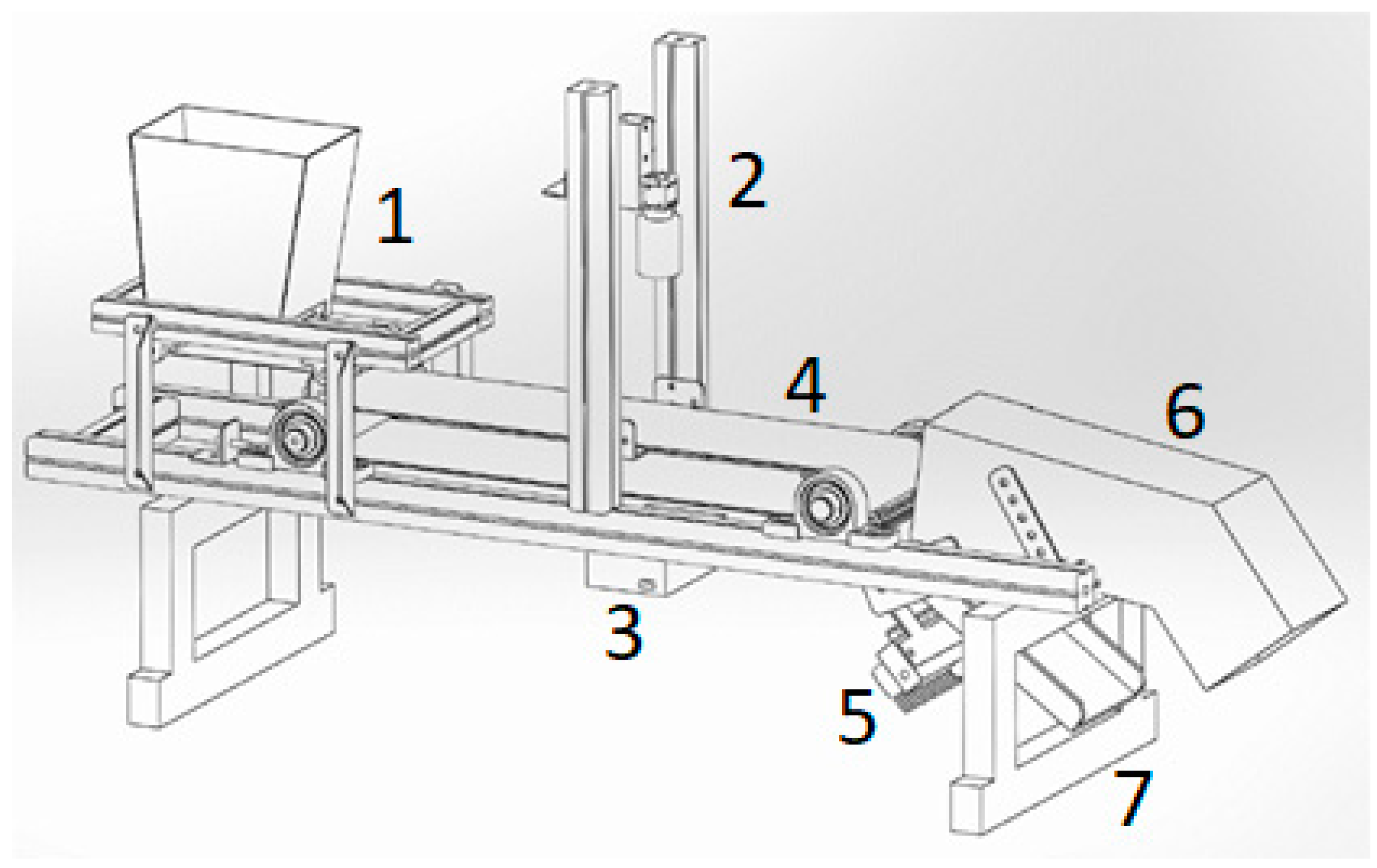 1
2
4
6
3
5
7