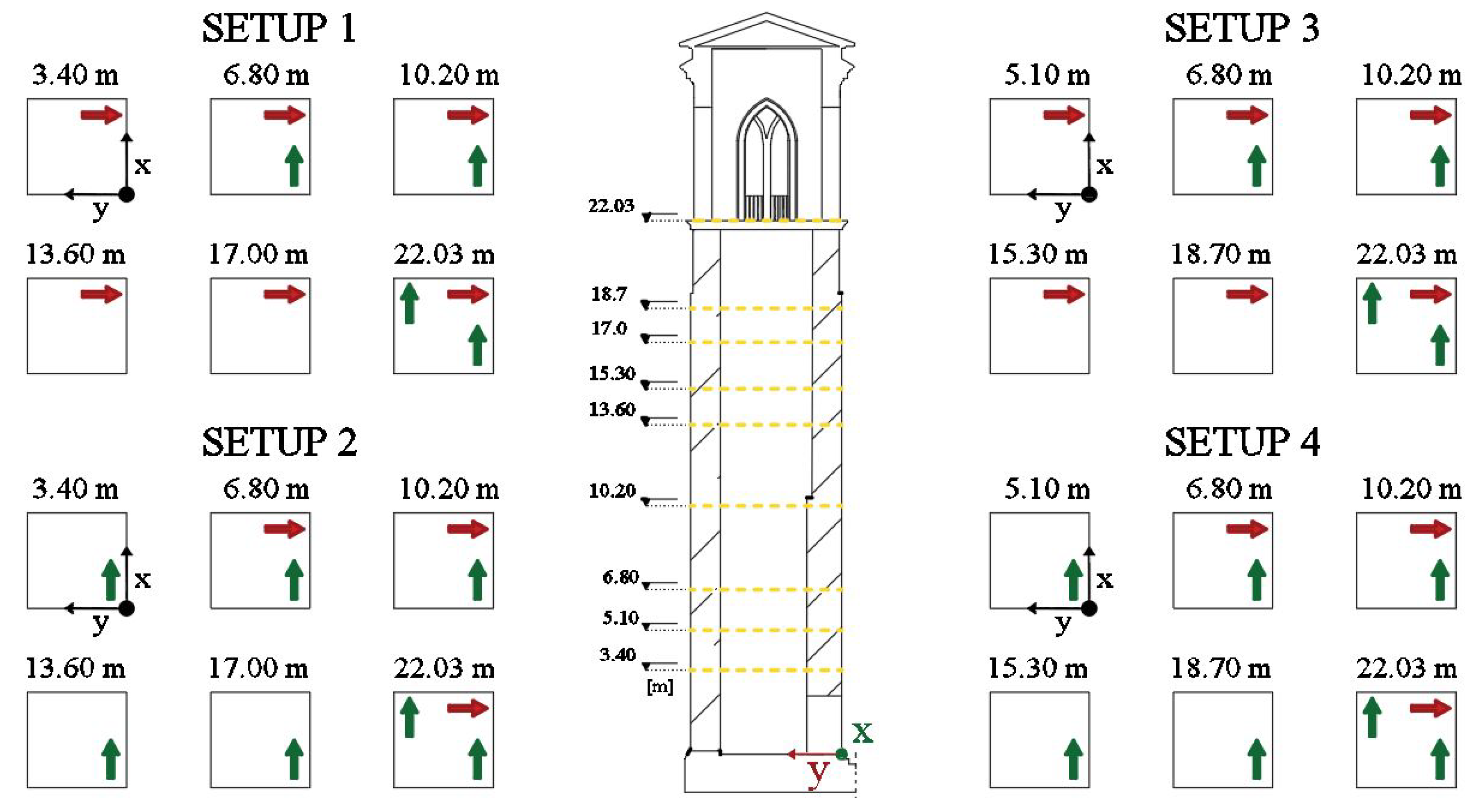 SETUP 1

3.40 m
6.80 m
10.20 m

x
y

13.60 m
17.00 m
22.03 m

SETUP 2

3.40 m
6.80 m
10.20 m

x
y

13.60 m
17.00 m
22.03 m

22.03
18.7
17.0
15.30
13.60
10.20
6.80
5.10
3.40
[m]

x
y

SETUP 3

5.10 m
6.80 m
10.20 m

x
y

15.30 m
18.70 m
22.03 m

SETUP 4

5.10 m
6.80 m
10.20 m

x
y

15.30 m
18.70 m
22.03 m