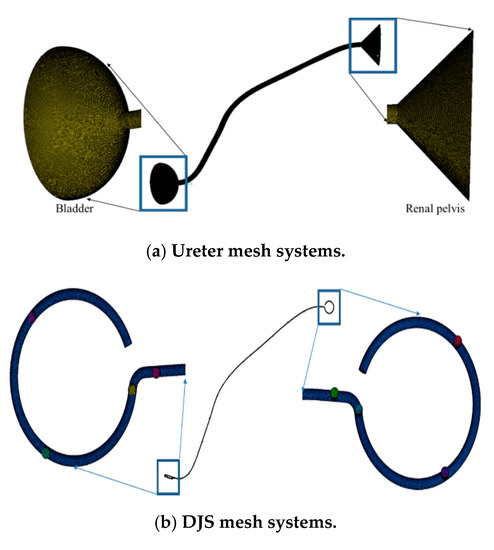 Bladder

Renal pelvis

(a) Ureter mesh systems.

(b) DJS mesh systems.