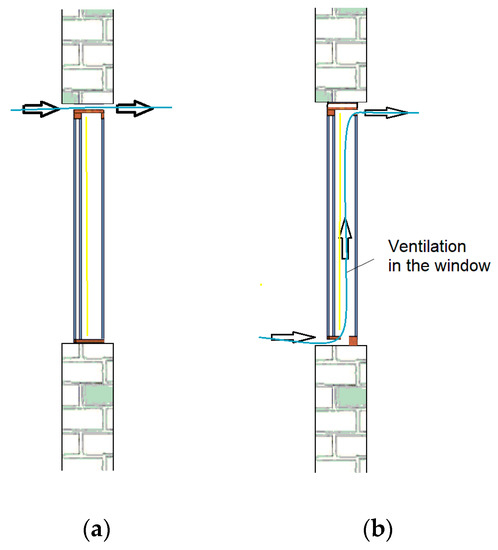 Ventilation in the window

(a)

(b)