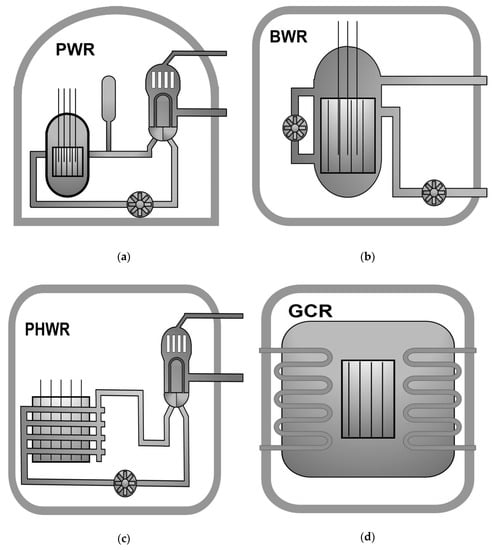 PWR

BWR

(a)

(b)

PHWR

GCR

(c)

(d)