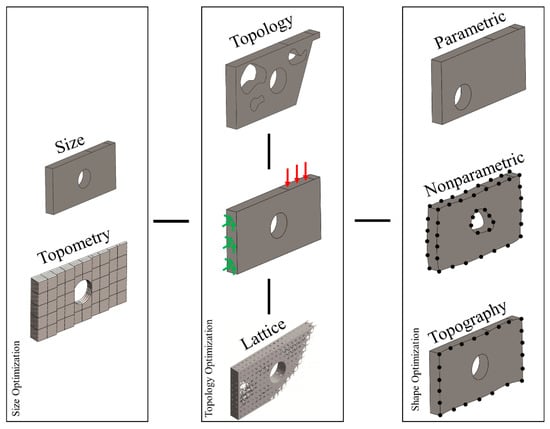 Size

Topometry

Size Optimization

Topology

Lattice

Topology Optimization

Parametric

Nonparametric

Topography

Shape Optimization