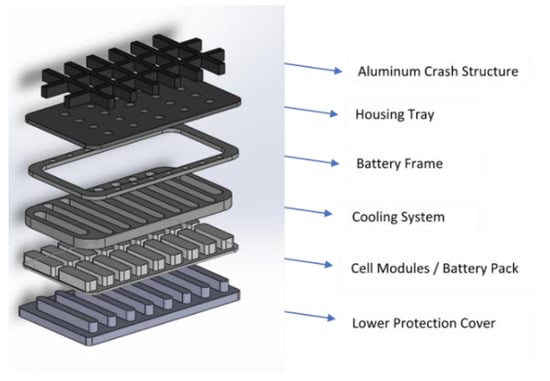 Aluminum Crash Structure

Housing Tray

Battery Frame

Cooling System

Cell Modules / Battery Pack

Lower Protection Cover