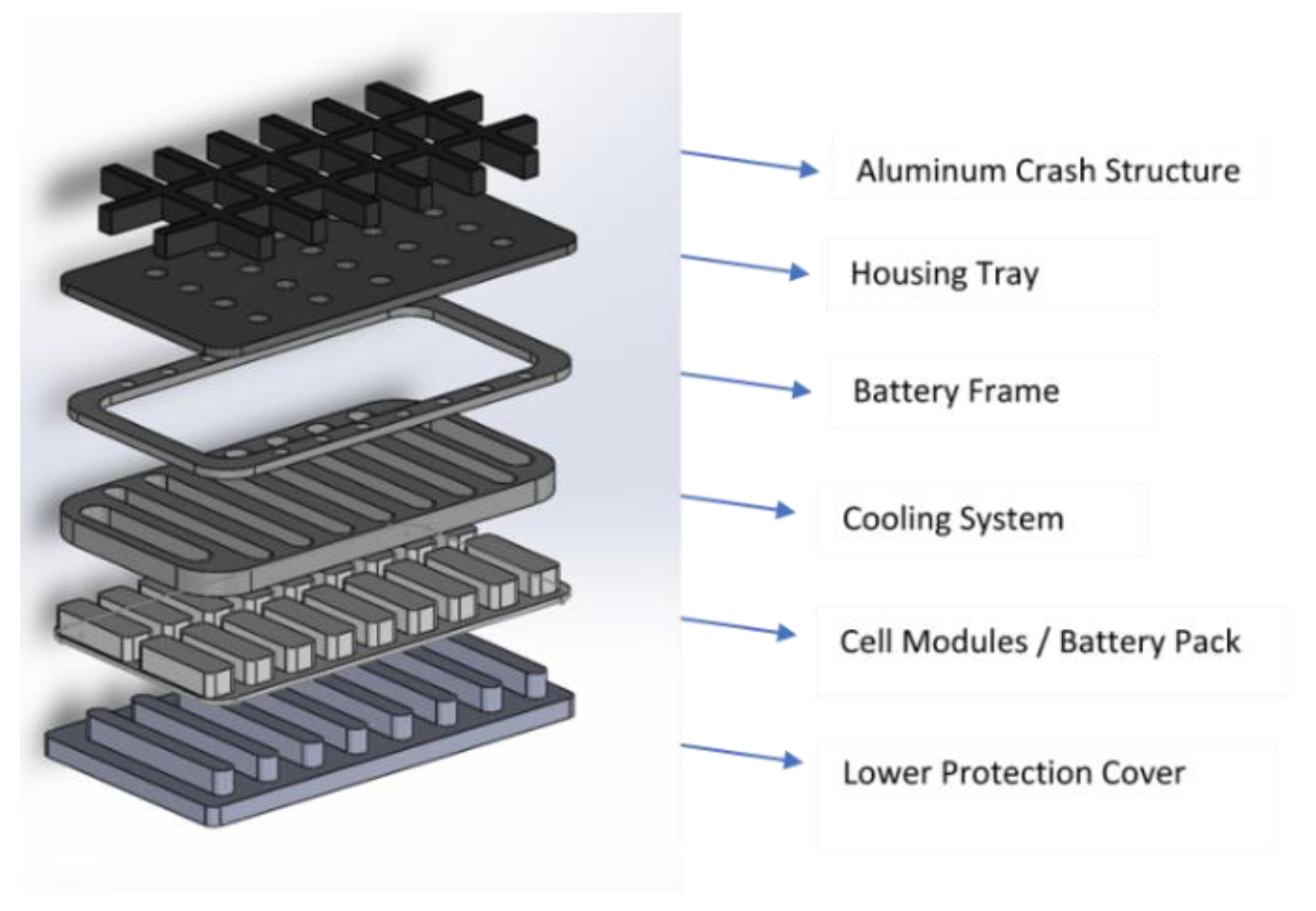 Aluminum Crash Structure

Housing Tray

Battery Frame

Cooling System

Cell Modules / Battery Pack

Lower Protection Cover