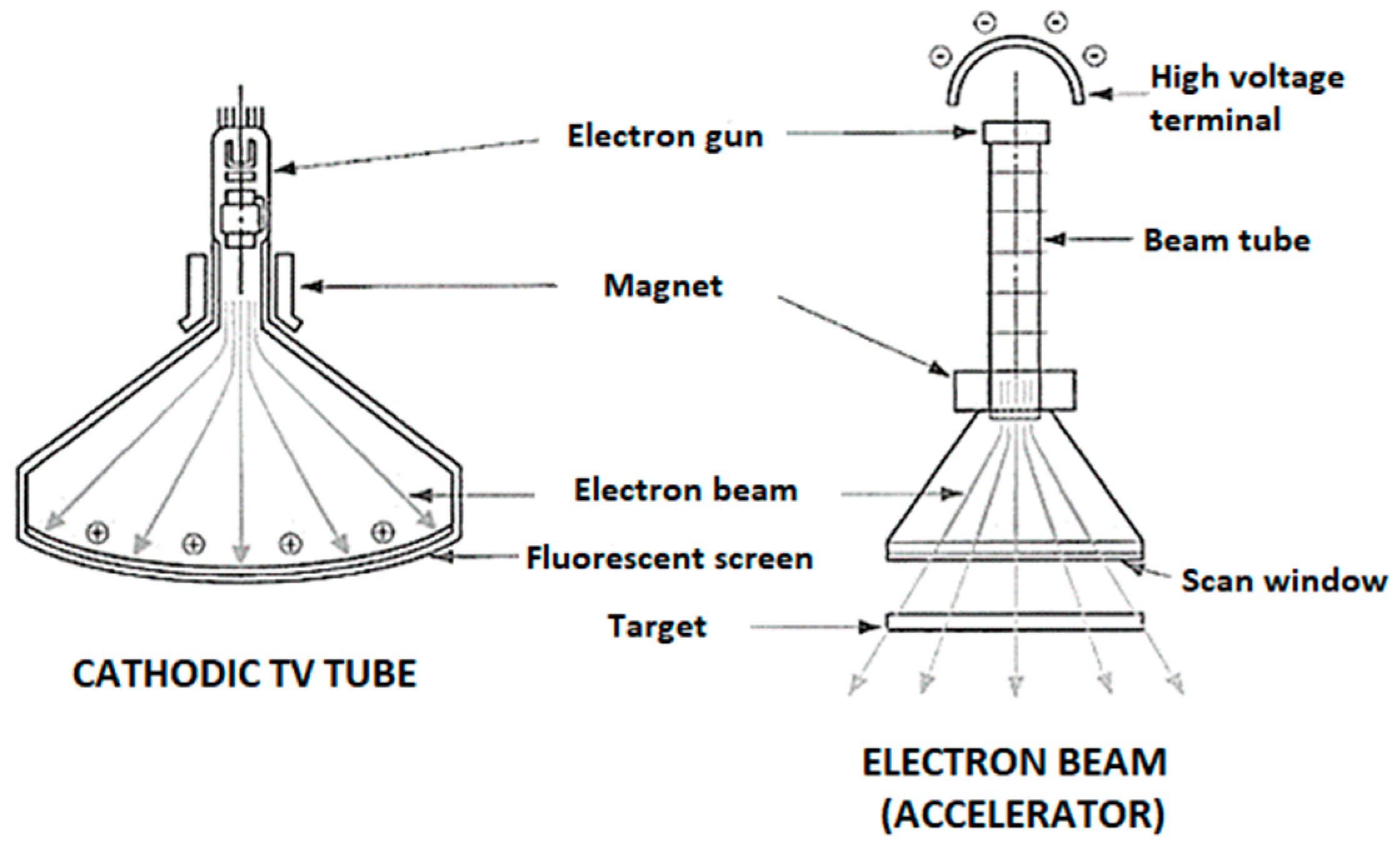 High voltage terminal

Electron gun

Beam tube

Magnet

Electron beam

Fluorescent screen

Scan window

Target

CATHODIC TV TUBE

ELECTRON BEAM (ACCELERATOR)