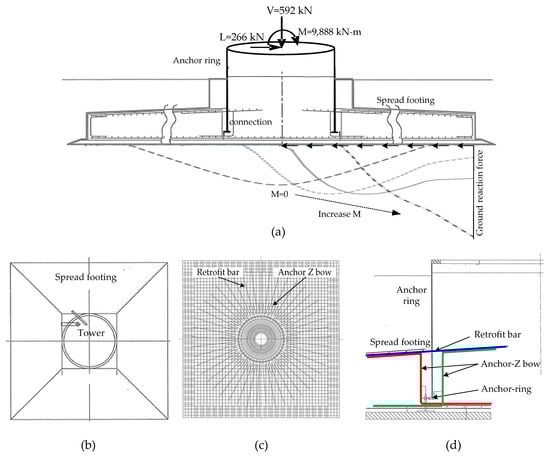 V=592 kN
L=266 kN
M=9,888 kN-m
Anchor ring
Spread footing
connection
M=0
Increase M
Ground reaction force
(a)

Spread footing
Tower
(b)

Retrofit bar
Anchor Z bow
(c)

Anchor ring
Spread footing
Retrofit bar
Anchor-Z bow
Anchor-ring
(d)