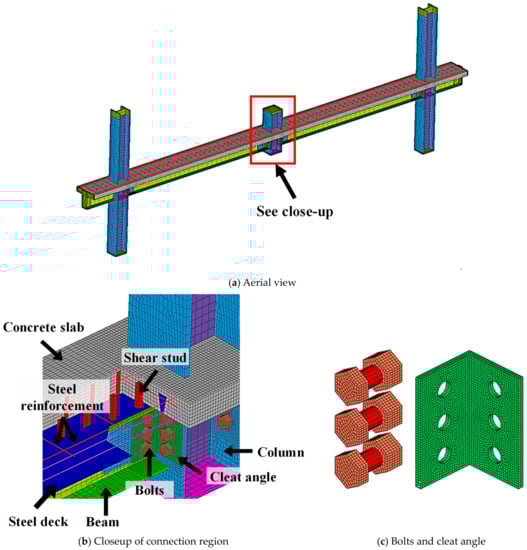 See close-up

(a) Aerial view

Concrete slab

Shear stud

Steel reinforcement

Column

Cleat angle

Bolts

Steel deck

Beam

(b) Closeup of connection region

(c) Bolts and cleat angle