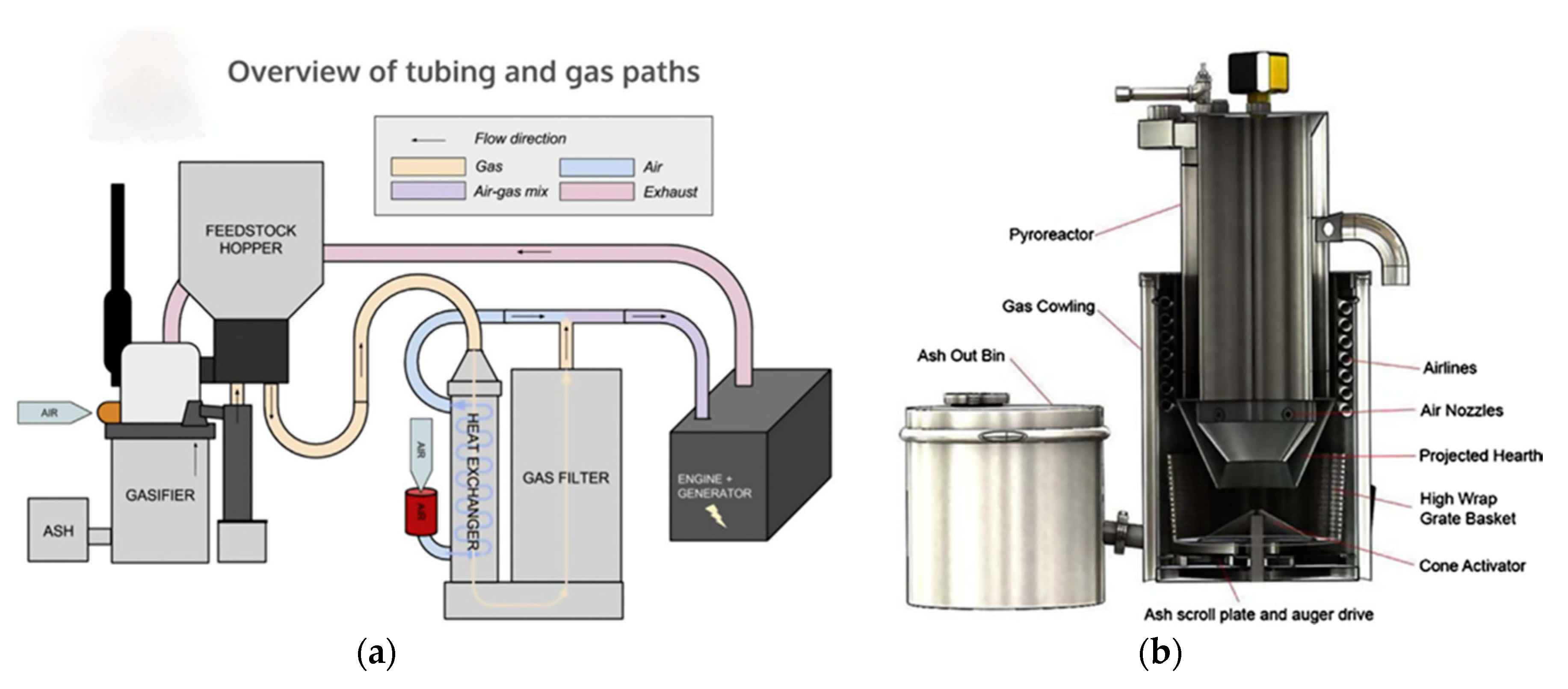 Overview of tubing and gas paths

Flow direction
Gas
Air
Air-gas mix
Exhaust

FEEDSTOCK HOPPER

AIR

GASIFIER

ASH

AIR

AIR

HEAT EXCHANGER

GAS FILTER

ENGINE + GENERATOR

(a)

Pyroreactor

Gas Cowling

Ash Out Bin

Airlines

Air Nozzles

Projected Hearth

High Wrap Grate Basket

Cone Activator

Ash scroll plate and auger drive

(b)