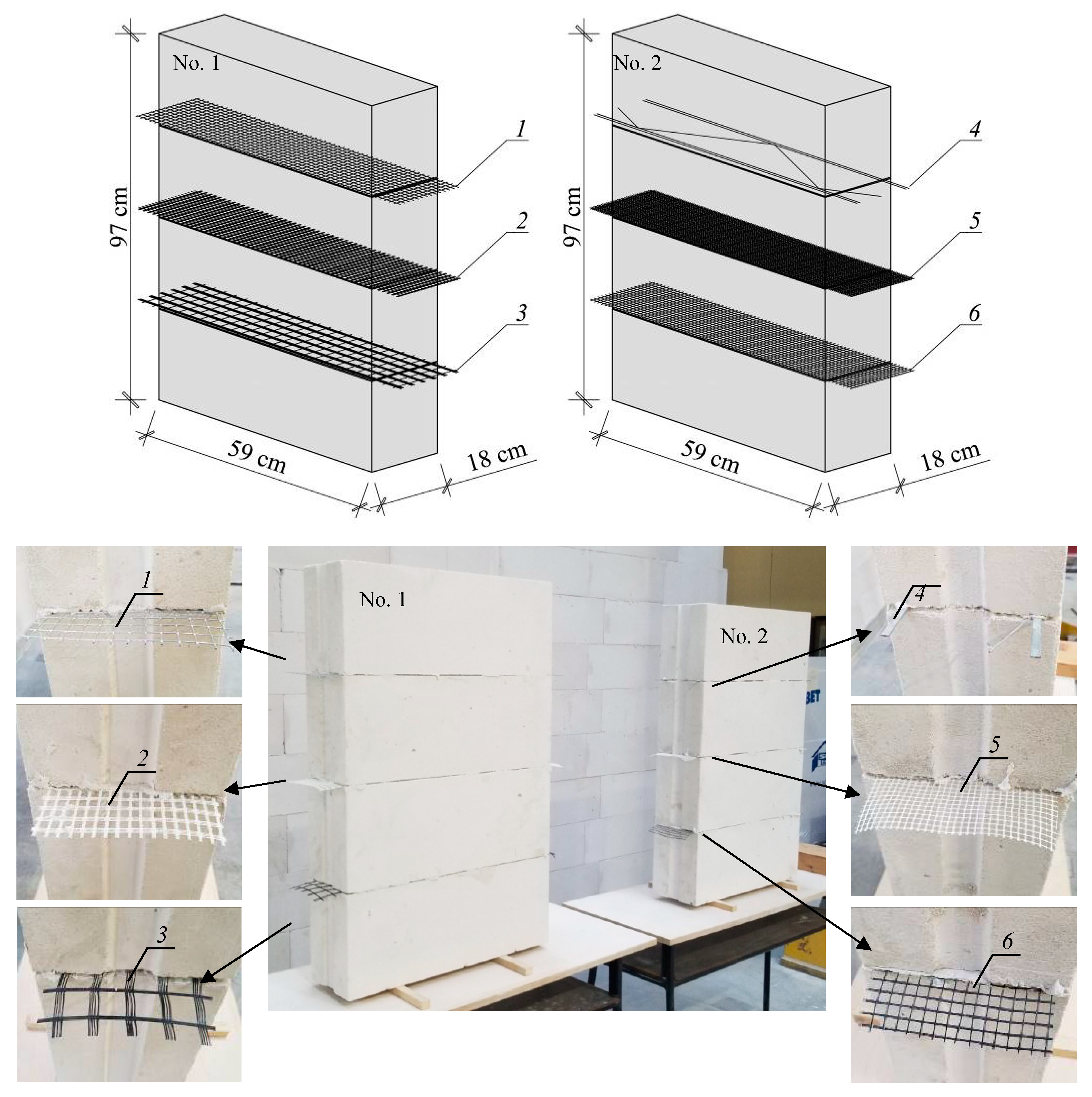 No. 1

97 cm

1

2

3

59 cm

18 cm

No. 2

97 cm

4

5

6

59 cm

18 cm

1

2

3

No. 1

No. 2

BET

4

5

6